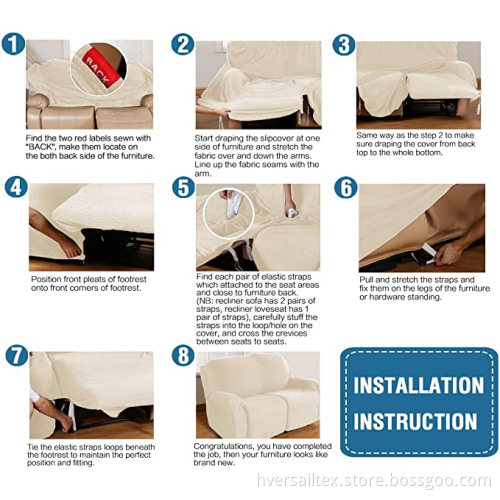 1

BACK

Find the two red labels sewn with "BACK", make them locate on the both back side of the furniture.

2

Start draping the slipcover at one side of furniture and stretch the fabric over and down the arms. Line up the fabric seams with the arm.

3

Same way as the step 2 to make sure draping the cover from back top to the whole bottom.

4

Position front pleats of footrest onto front corners of footrest.

5

Find each pair of elastic straps which attached to the seat areas and close to furniture back. (NB: recliner sofa has 2 pairs of straps, recliner loveseat has 1 pair of straps), carefully stuff the straps into the loop/hole on the cover, and cross the crevices between seats to seats.

6

Pull and stretch the straps and fix them on the legs of the furniture or hardware standing.

7

Tie the elastic straps loops beneath the footrest to maintain the perfect position and fitting.

8

Congratulations, you have completed the job, then your furniture looks like brand new.

INSTALLATION INSTRUCTION

hversailtex.store.bossgoo.com